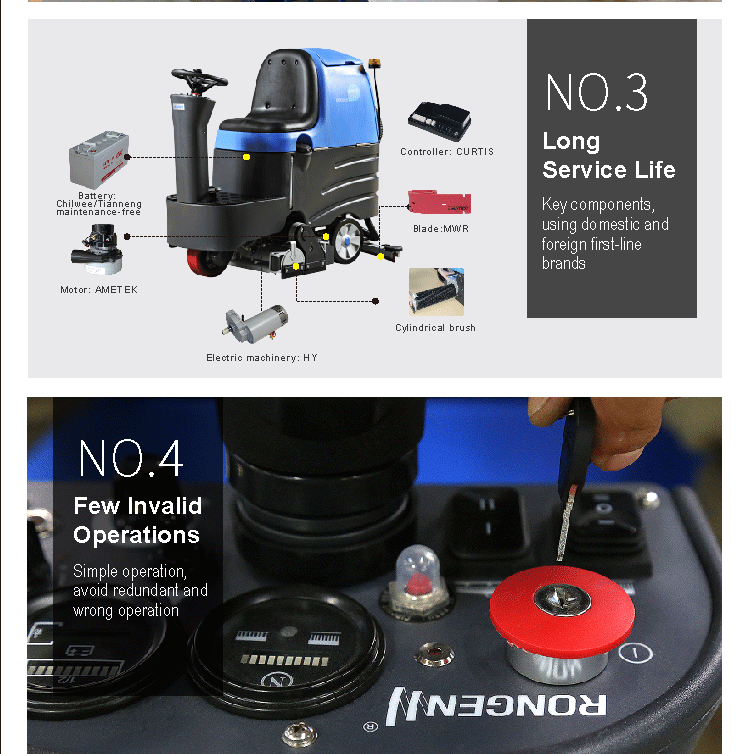 Battery: Chilwee/Tianneng maintenance-free

Motor: AMETEK

Electric machinery: HY

Controller: CURTIS

Blade:MWR

Cylindrical brush

NO.3

Long Service Life

Key components, using domestic and foreign first-line brands

NO.4

Few Invalid Operations

Simple operation, avoid redundant and wrong operation

RONGEN